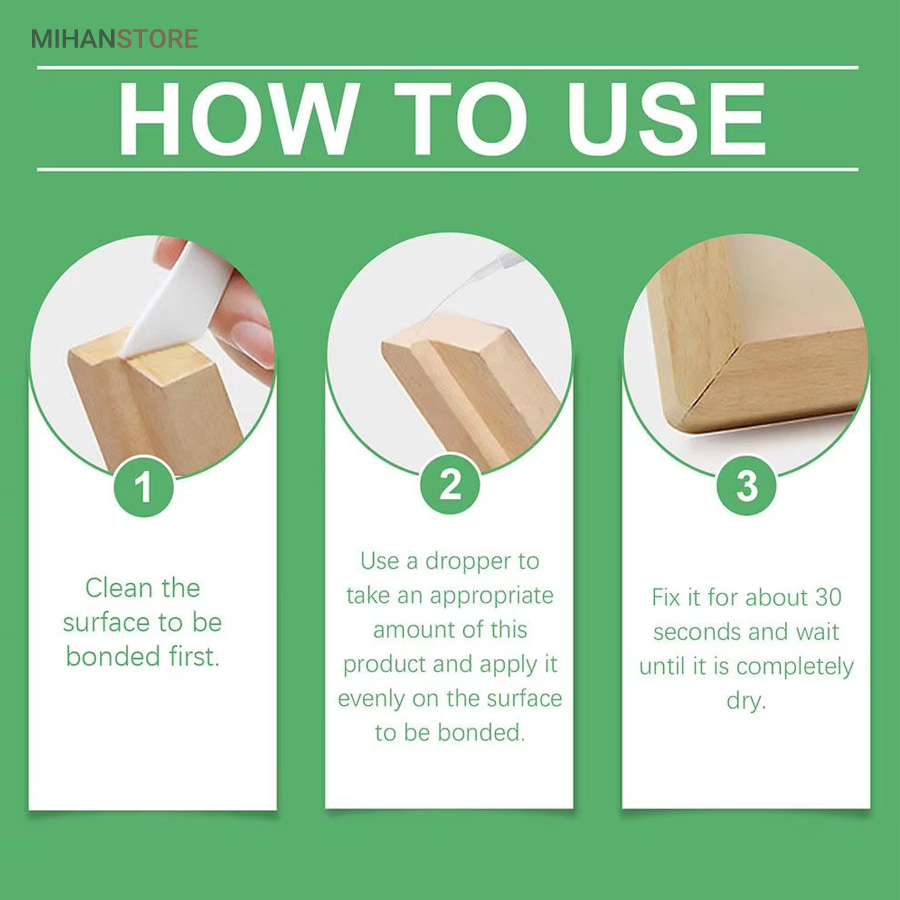 MIHANSTORE

HOW TO USE

1

Clean the surface to be bonded first.

2

Use a dropper to take an appropriate amount of this product and apply it evenly on the surface to be bonded.

3

Fix it for about 30 seconds and wait until it is completely dry.